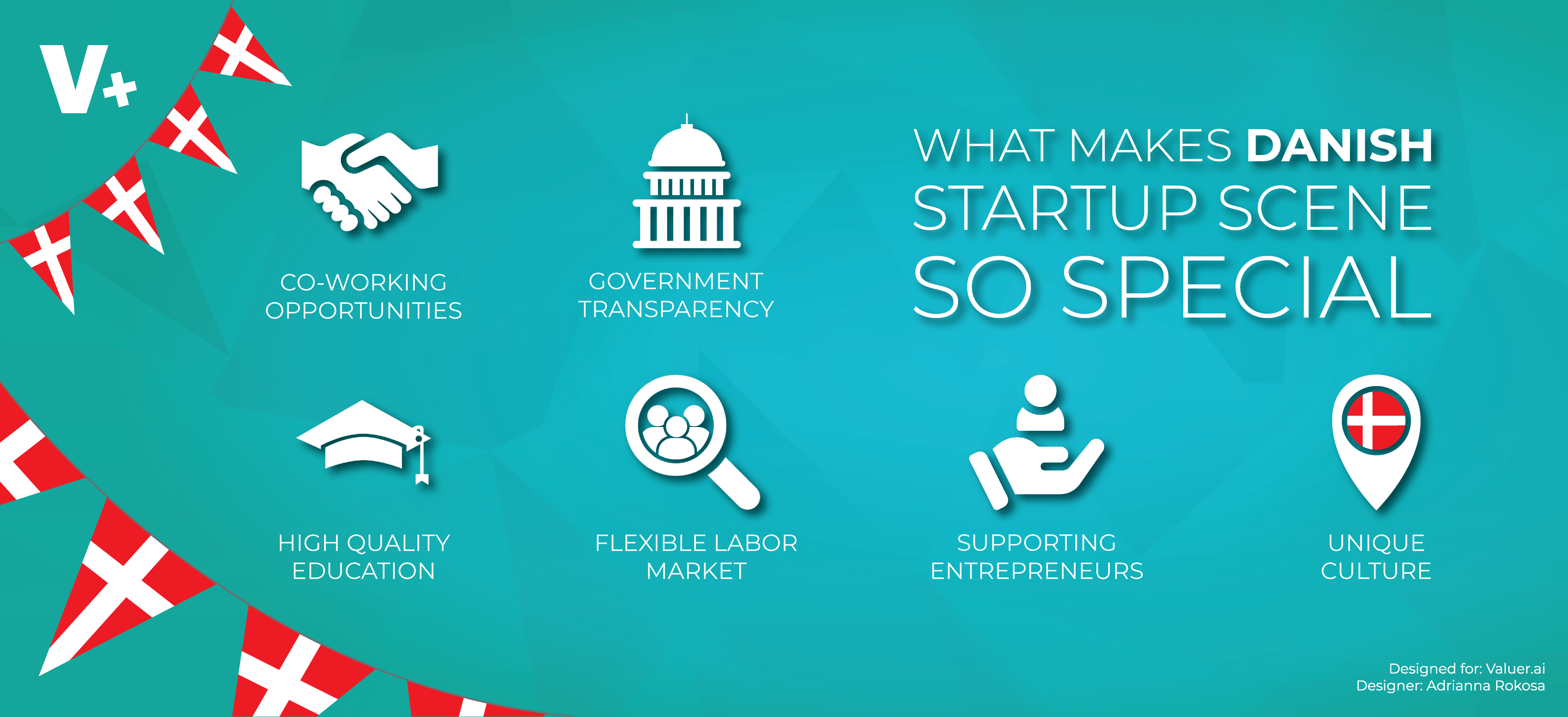 V+

WHAT MAKES DANISH STARTUP SCENE SO SPECIAL

CO-WORKING OPPORTUNITIES

GOVERNMENT TRANSPARENCY

HIGH QUALITY EDUCATION

FLEXIBLE LABOR MARKET

SUPPORTING ENTREPRENEURS

UNIQUE CULTURE

Designed for: Valuer.ai
Designer: Adrianna Rokosa