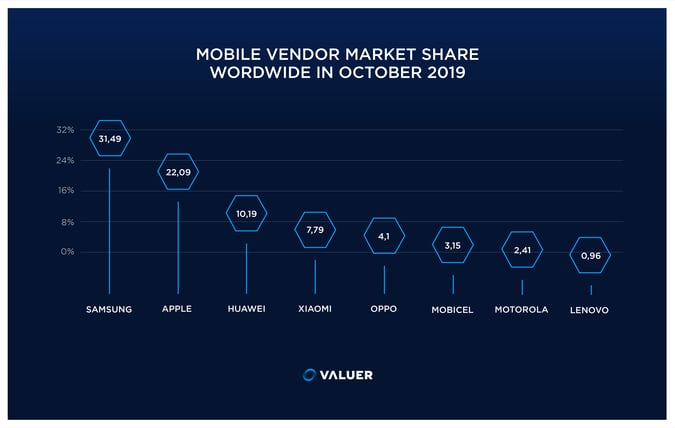 MOBILE VENDOR MARKET SHARE WORDWIDE IN OCTOBER 2019

32%
24%
16%
8%
0%

31,49
22,09
10,19
7,79
4,1
3,15
2,41
0,96

SAMSUNG
APPLE
HUAWEI
XIAOMI
OPPO
MOBICEL
MOTOROLA
LENOVO

VALUER